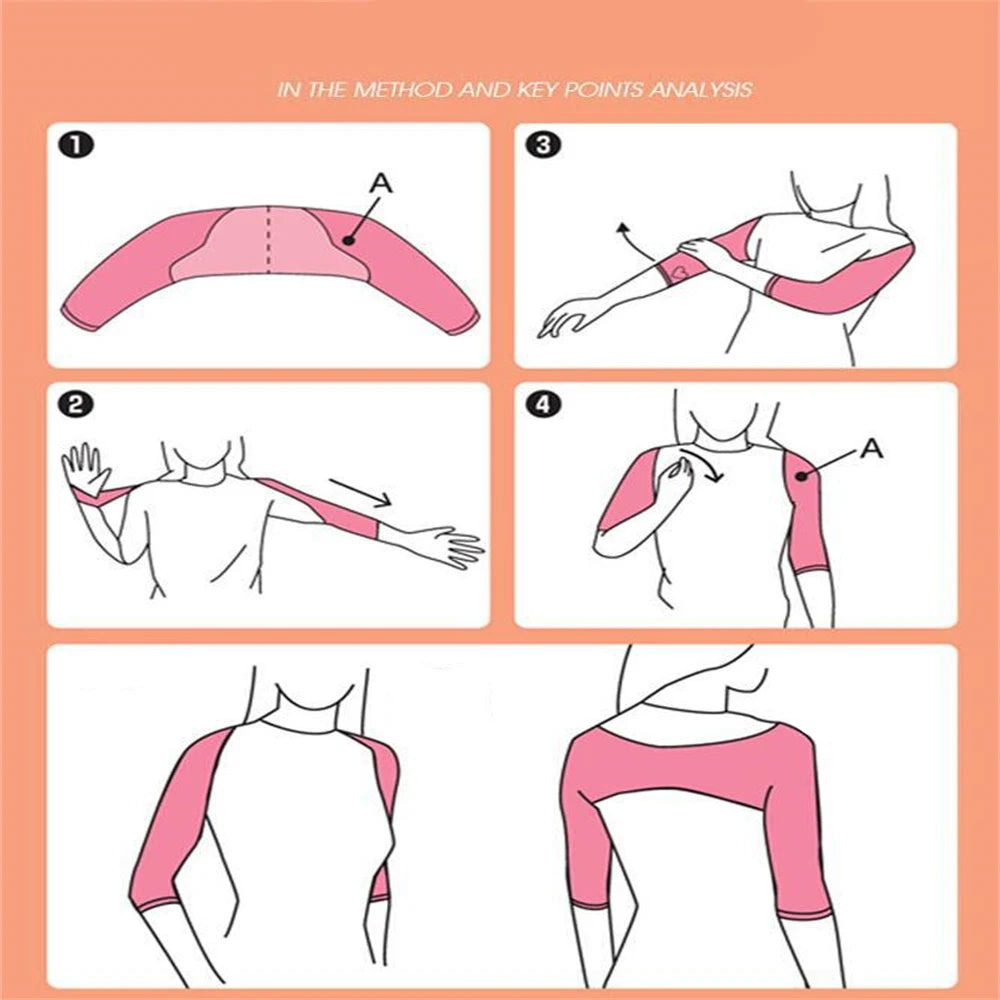 IN THE METHOD AND KEY POINTS ANALYSIS

1
A

3

2

4
A