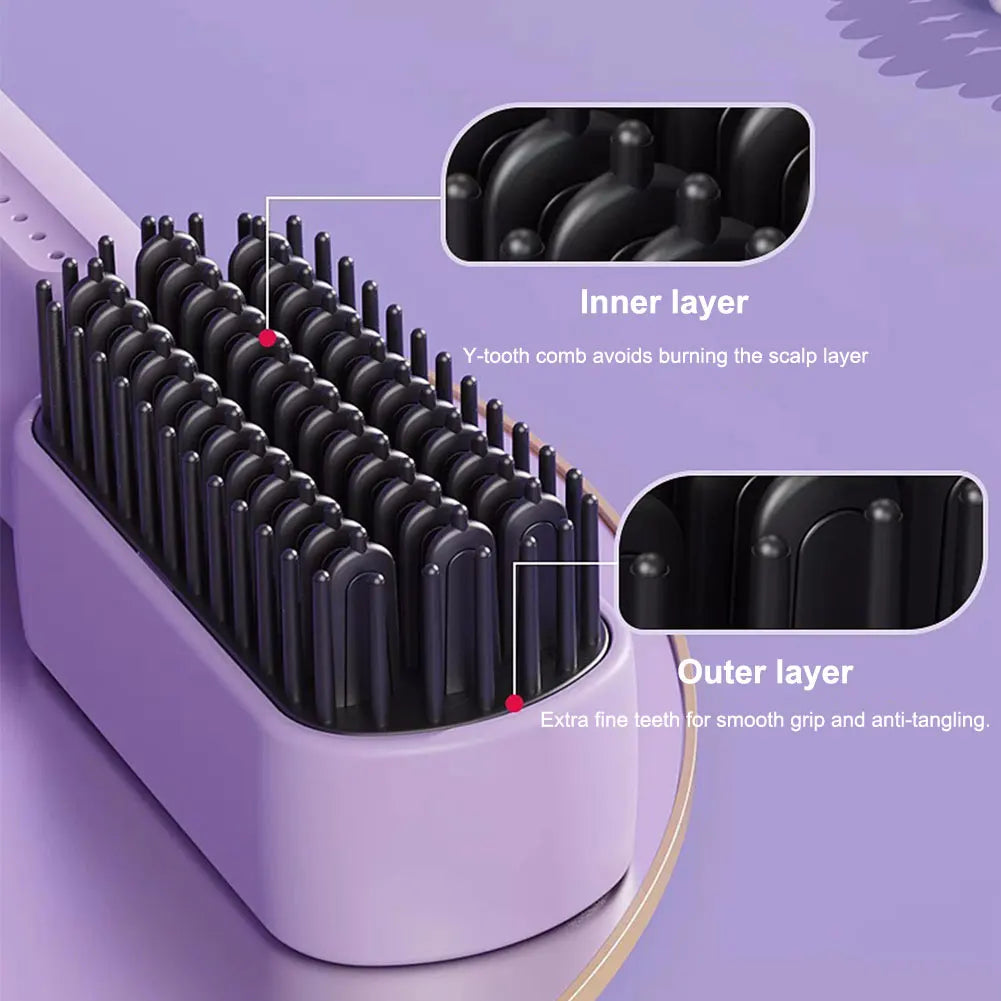 Inner layer

Y-tooth comb avoids burning the scalp layer

Outer layer

Extra fine teeth for smooth grip and anti-tangling.