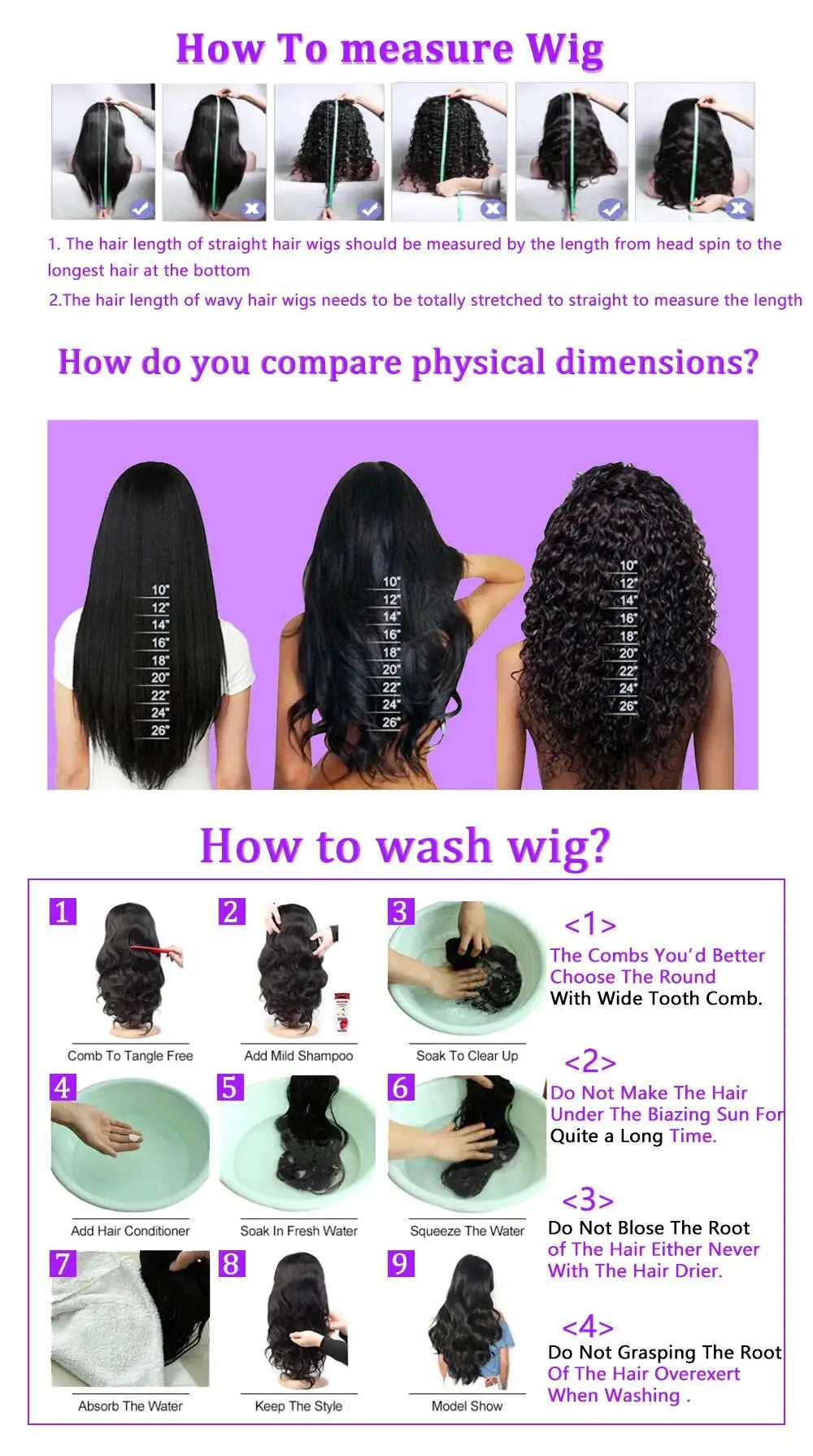 How To measure Wig

1. The hair length of straight hair wigs should be measured by the length from head spin to the longest hair at the bottom

2.The hair length of wavy hair wigs needs to be totally stretched to straight to measure the length

How do you compare physical dimensions?

10"
12"
14"
16"
18"
20"
22"
24"
26"

10"
12"
14"
16"
18"
20"
22"
24"
26"

10"
12"
14"
16"
18"
20"
22"
24"
26"

How to wash wig?

1
Comb To Tangle Free

2
Add Mild Shampoo

3
Soak To Clear Up

4
Add Hair Conditioner

5
Soak In Fresh Water

6
Squeeze The Water

7
Absorb The Water

8
Keep The Style

9
Model Show

<1>
The Combs You'd Better Choose The Round With Wide Tooth Comb.

<2>
Do Not Make The Hair Under The Biazing Sun For Quite a Long Time.

<3>
Do Not Blose The Root of The Hair Either Never With The Hair Drier.

<4>
Do Not Grasping The Root Of The Hair Overexert When Washing .