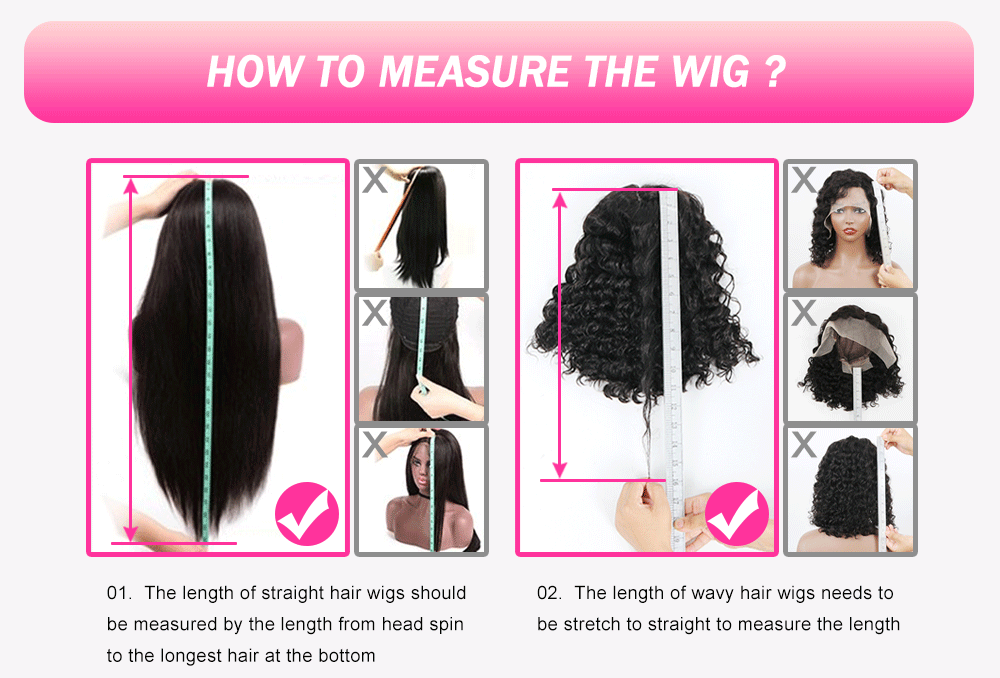 HOW TO MEASURE THE WIG ?

X

X

X

01. The length of straight hair wigs should be measured by the length from head spin to the longest hair at the bottom

X

X

X

02. The length of wavy hair wigs needs to be stretch to straight to measure the length