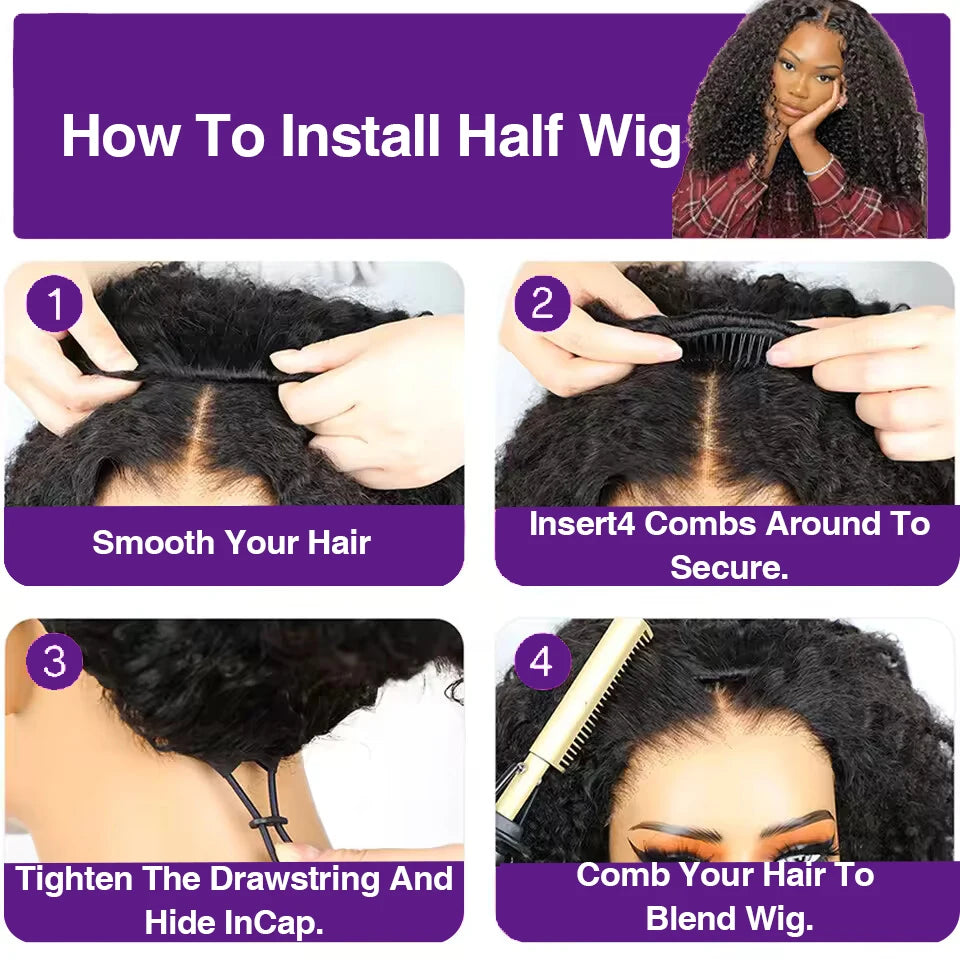 How To Install Half Wig

1

Smooth Your Hair

2

Insert4 Combs Around To Secure.

3

Tighten The Drawstring And Hide InCap.

4

Comb Your Hair To Blend Wig.