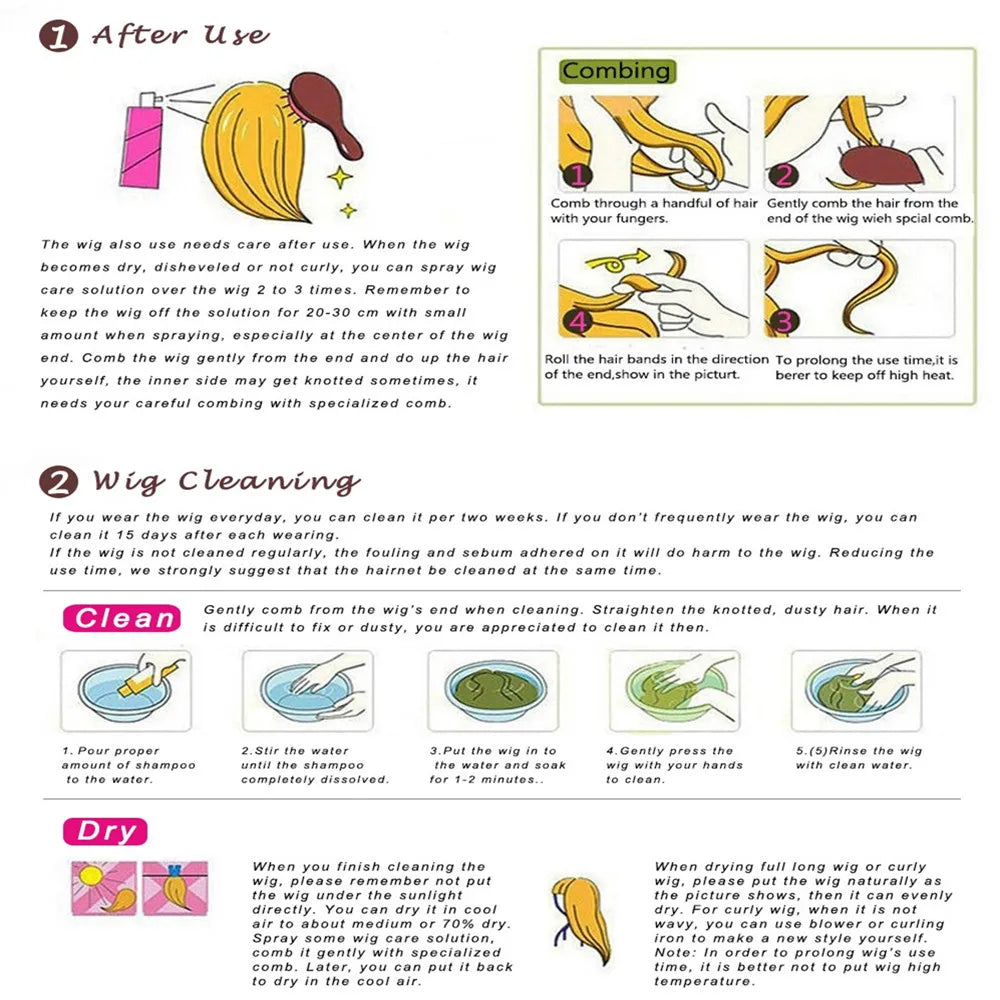 1 After Use

The wig also use needs care after use. When the wig becomes dry, disheveled or not curly, you can spray wig care solution over the wig 2 to 3 times. Remember to keep the wig off the solution for 20-30 cm with small amount when spraying, especially at the center of the wig end. Comb the wig gently from the end and do up the hair yourself, the inner side may get knotted sometimes, it needs your careful combing with specialized comb.

Combing

1

Comb through a handful of hair with your fungers.

2

Gently comb the hair from the end of the wig wieh spcial comb.

4

Roll the hair bands in the direction of the end,show in the picturt.

3

To prolong the use time,it is berer to keep off high heat.

2 Wig Cleaning

If you wear the wig everyday, you can clean it per two weeks. If you don't frequently wear the wig, you can clean it 15 days after each wearing.
If the wig is not cleaned regularly, the fouling and sebum adhered on it will do harm to the wig. Reducing the use time, we strongly suggest that the hairnet be cleaned at the same time.

Clean

Gently comb from the wig's end when cleaning. Straighten the knotted, dusty hair. When it is difficult to fix or dusty, you are appreciated to clean it then.

1. Pour proper amount of shampoo to the water.

2.Stir the water until the shampoo completely dissolved.

3.Put the wig in to the water and soak for 1-2 minutes..

4.Gently press the wig with your hands to clean.

5.(5)Rinse the wig with clean water.

Dry

When you finish cleaning the wig, please remember not put the wig under the sunlight directly. You can dry it in cool air to about medium or 70% dry. Spray some wig care solution, comb it gently with specialized comb. Later, you can put it back to dry in the cool air.

When drying full long wig or curly wig, please put the wig naturally as the picture shows, then it can evenly dry. For curly wig, when it is not wavy, you can use blower or curling iron to make a new style yourself. Note: In order to prolong wig's use time, it is better not to put wig high temperature.