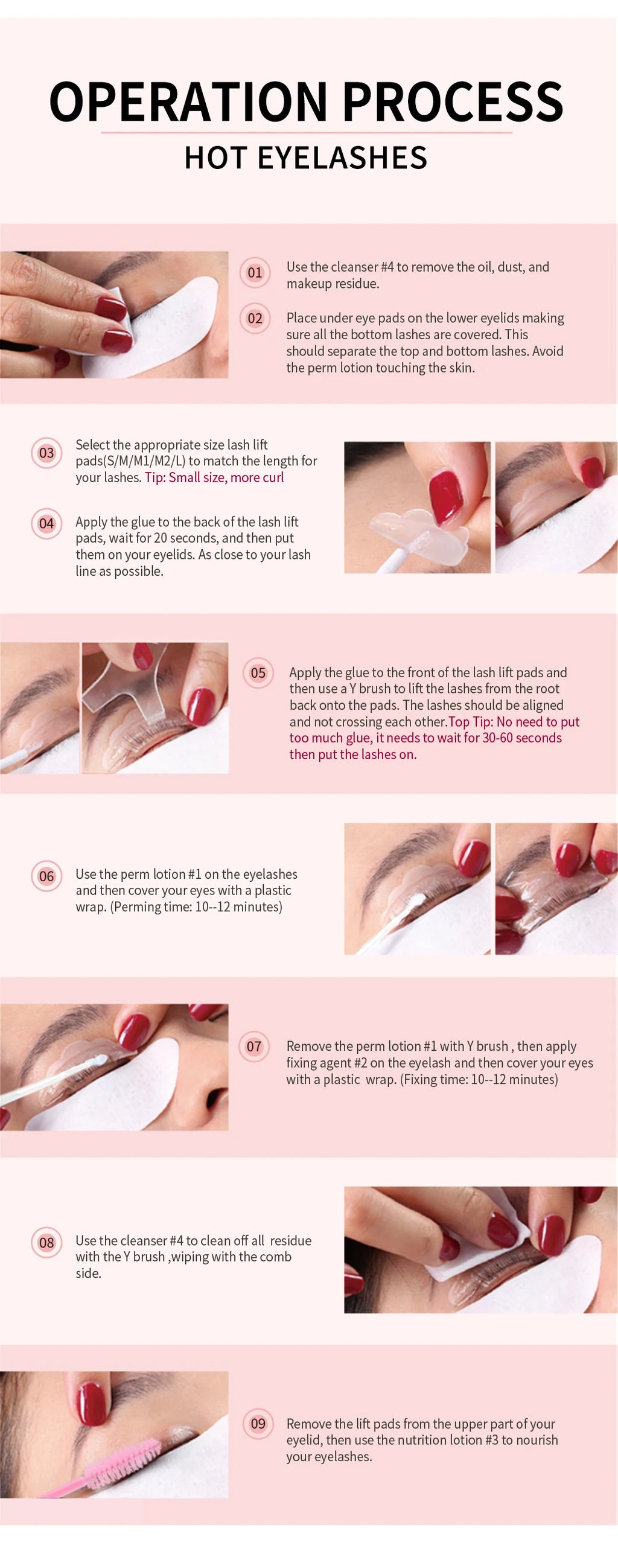 OPERATION PROCESS

HOT EYELASHES

01 Use the cleanser #4 to remove the oil, dust, and makeup residue.

02 Place under eye pads on the lower eyelids making sure all the bottom lashes are covered. This should separate the top and bottom lashes. Avoid the perm lotion touching the skin.

03 Select the appropriate size lash lift pads(S/M/M1/M2/L) to match the length for your lashes. Tip: Small size, more curl

04 Apply the glue to the back of the lash lift pads, wait for 20 seconds, and then put them on your eyelids. As close to your lash line as possible.

05 Apply the glue to the front of the lash lift pads and then use a Y brush to lift the lashes from the root back onto the pads. The lashes should be aligned and not crossing each other.Top Tip: No need to put too much glue, it needs to wait for 30-60 seconds then put the lashes on.

06 Use the perm lotion #1 on the eyelashes and then cover your eyes with a plastic wrap. (Perming time: 10--12 minutes)

07 Remove the perm lotion #1 with Y brush , then apply fixing agent #2 on the eyelash and then cover your eyes with a plastic wrap. (Fixing time: 10--12 minutes)

08 Use the cleanser #4 to clean off all residue with the Y brush ,wiping with the comb side.

09 Remove the lift pads from the upper part of your eyelid, then use the nutrition lotion #3 to nourish your eyelashes.